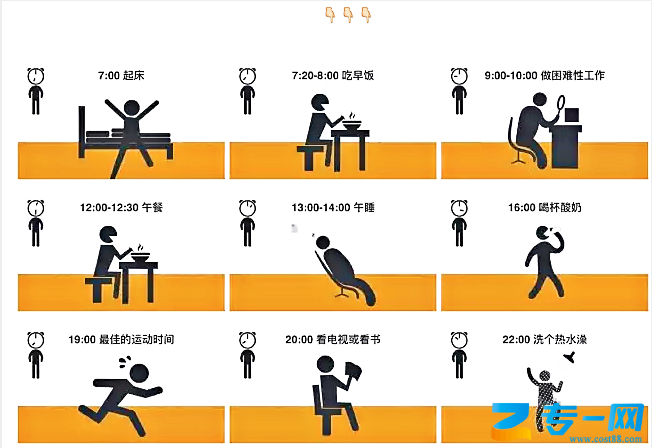 7:00 起床

7:20-8:00 吃早饭

9:00-10:00 做困难性工作

12:00-12:30 午餐

13:00-14:00 午睡

16:00 喝杯酸奶

19:00 最佳的运动时间

20:00 看电视或看书

22:00 洗个热水澡

专一网
www.cost88.com